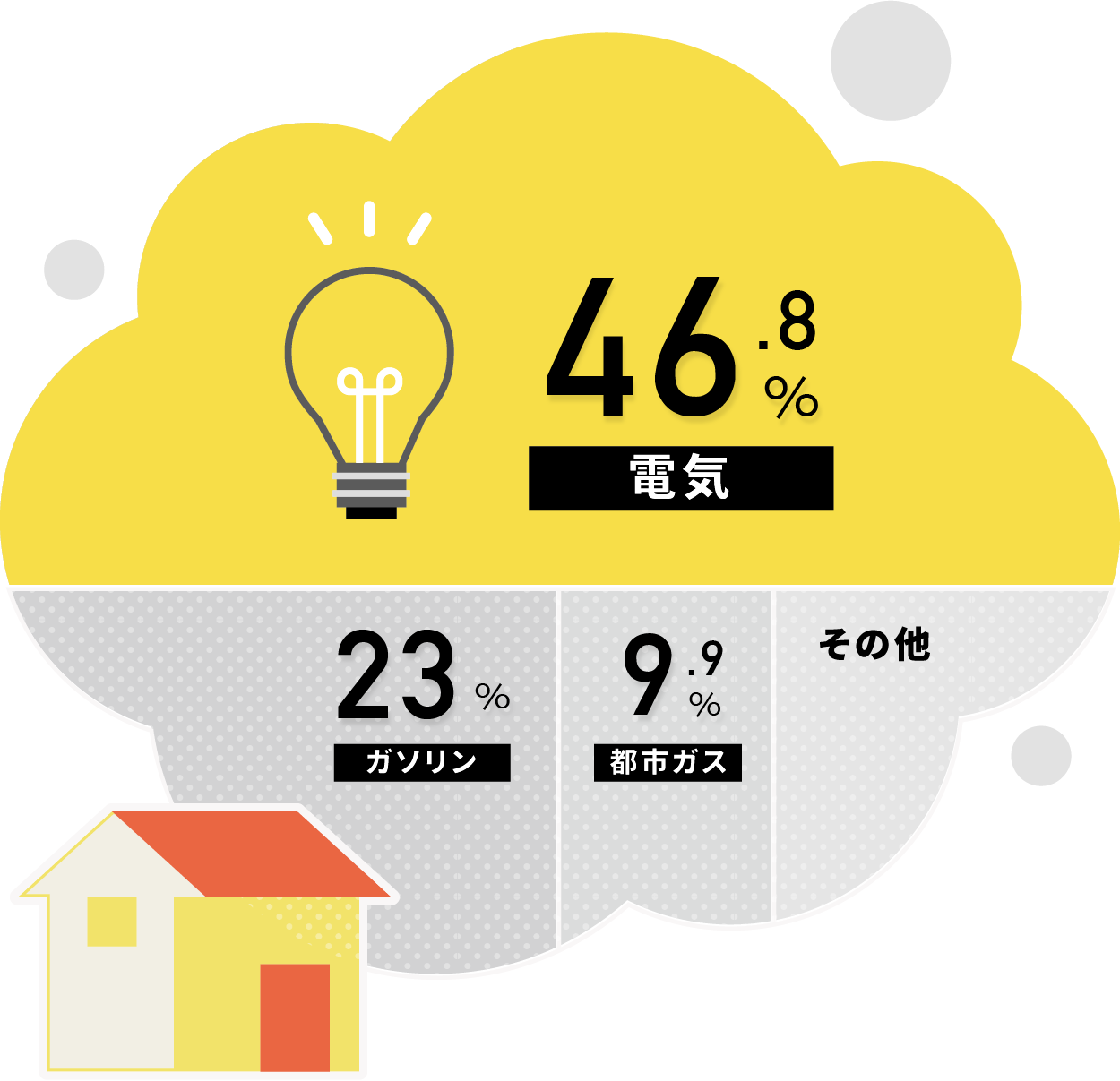 46.8%

電気

23%

ガソリン

9.9%

都市ガス

その他