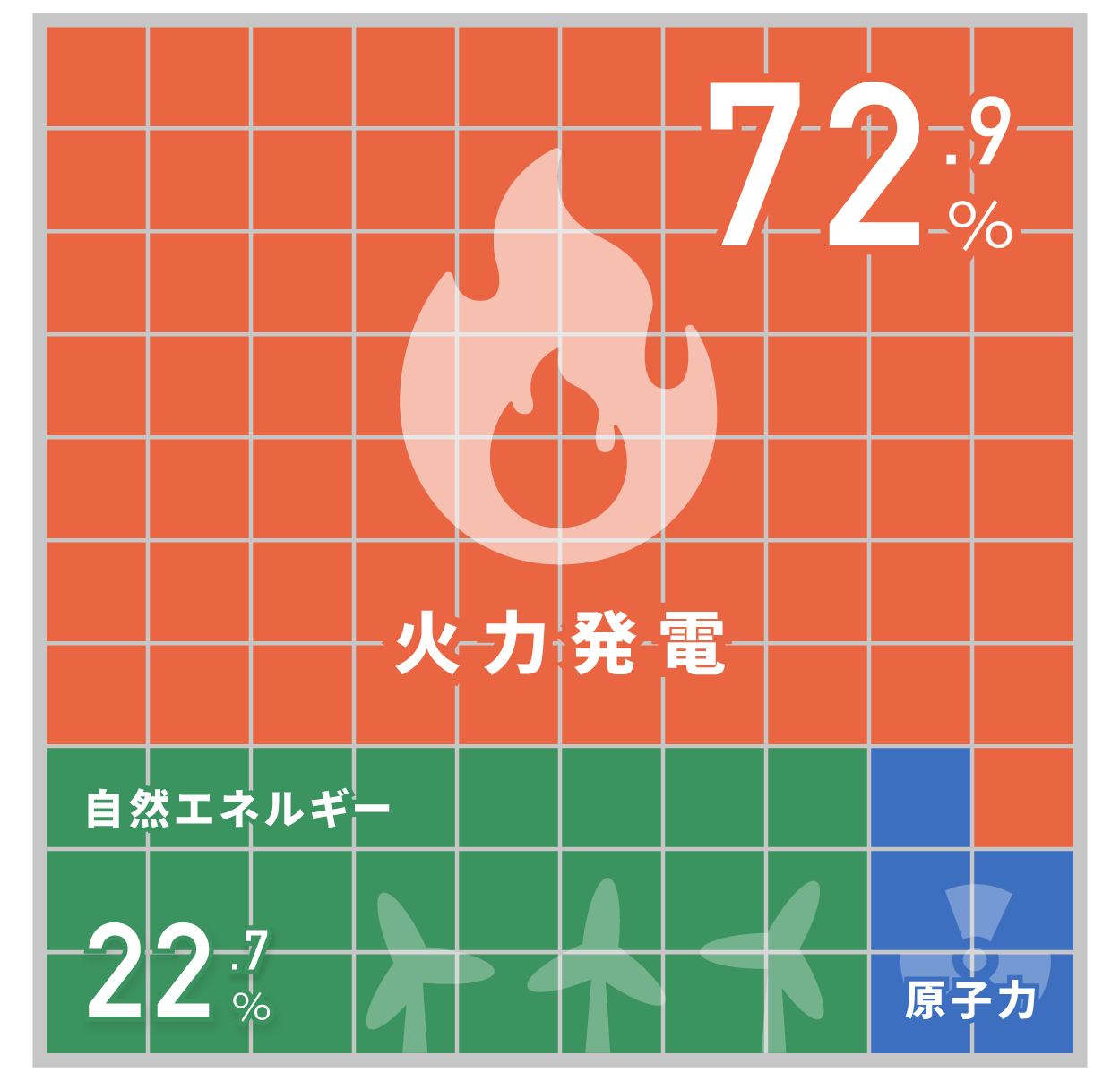 72.9%

火力発電

自然エネルギー

22.7%

原子力