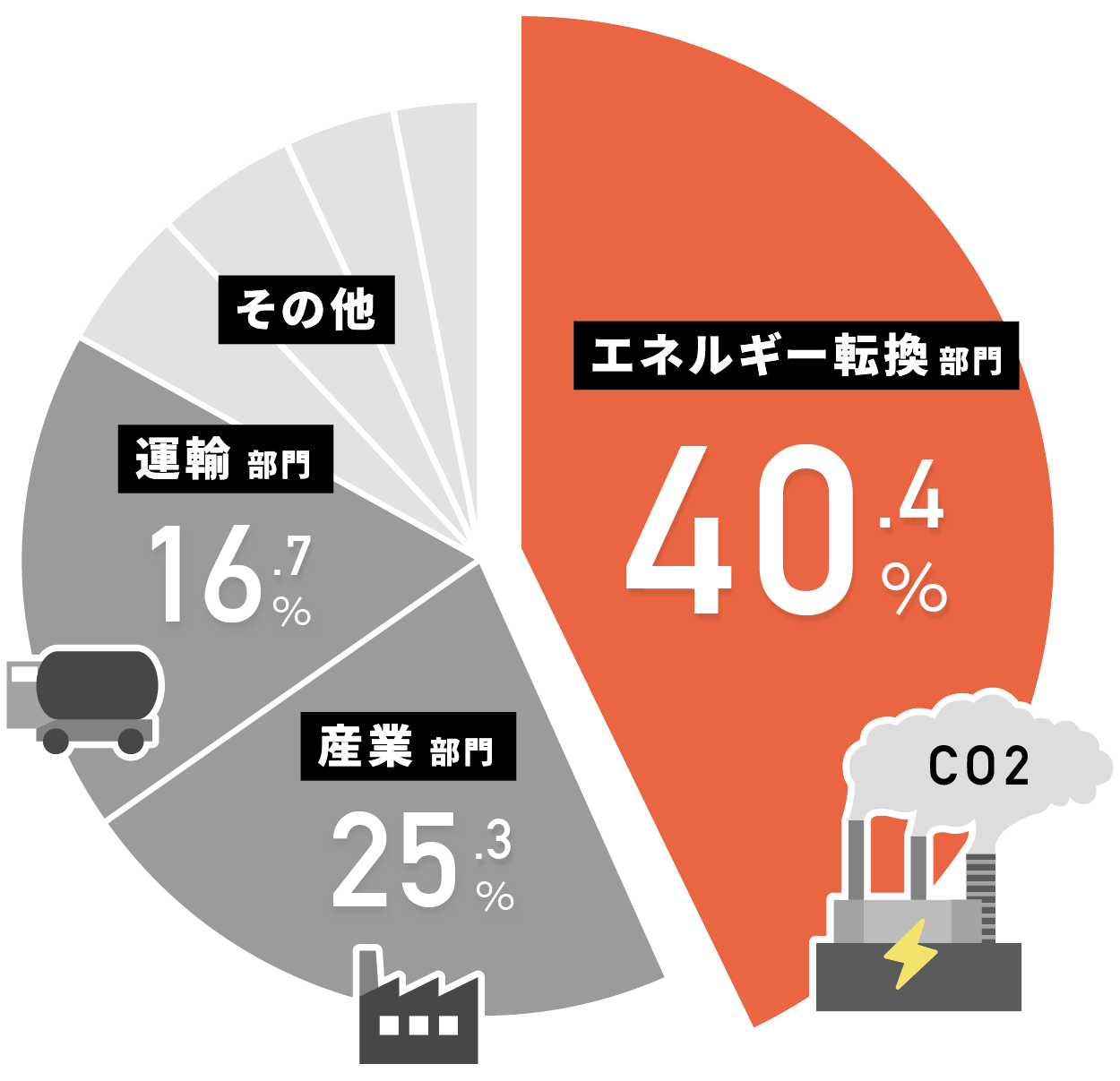 その他

エネルギー転換 部門

40.4%

運輸 部門

16.7%

産業 部門

25.3%

CO2